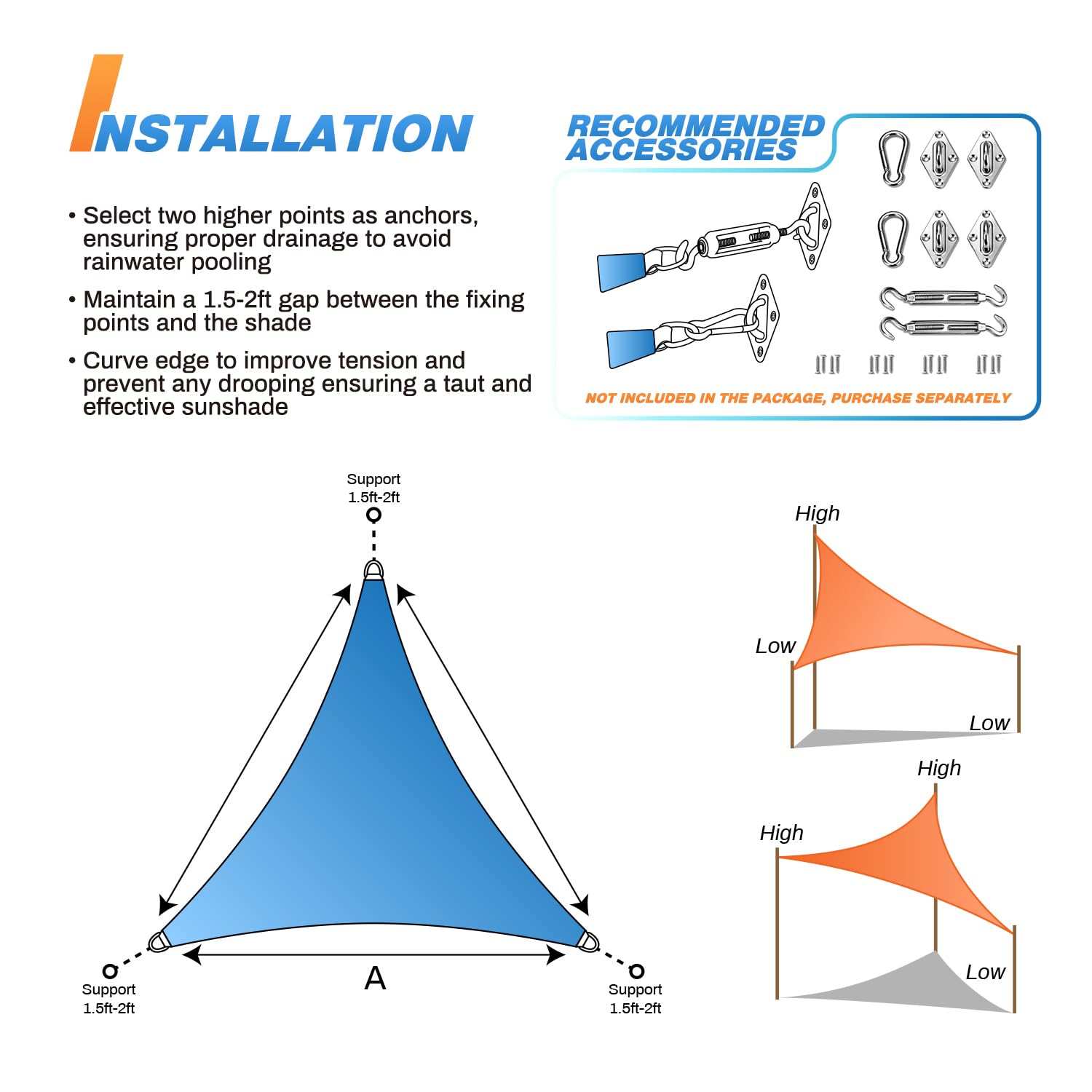 INSTALLATION

• Select two higher points as anchors, ensuring proper drainage to avoid rainwater pooling

• Maintain a 1.5-2ft gap between the fixing points and the shade

• Curve edge to improve tension and prevent any drooping ensuring a taut and effective sunshade

RECOMMENDED ACCESSORIES

NOT INCLUDED IN THE PACKAGE, PURCHASE SEPARATELY

Support
1.5ft-2ft

A

Support
1.5ft-2ft

Support
1.5ft-2ft

High

Low

Low

High

High

Low