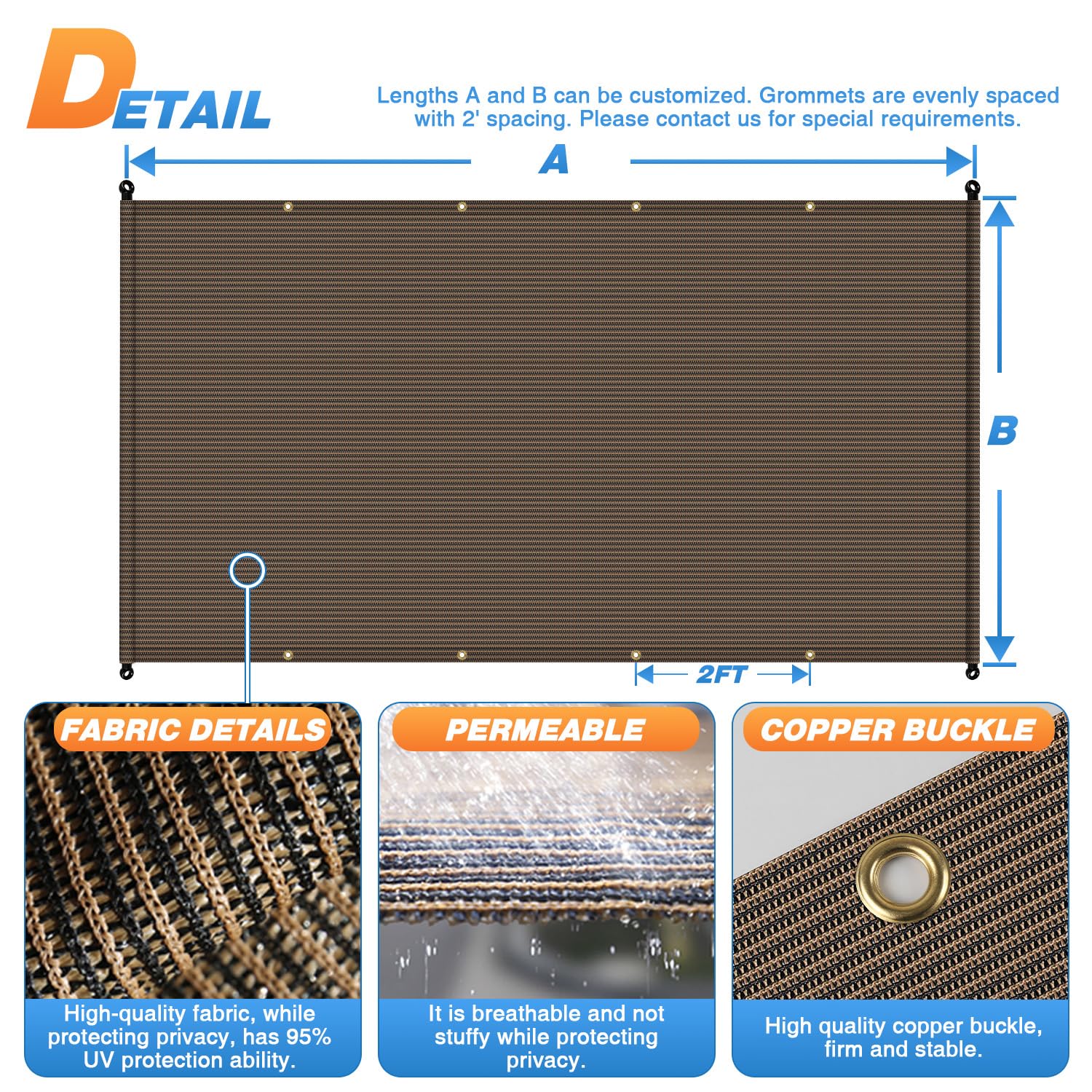 DETAIL

Lengths A and B can be customized. Grommets are evenly spaced with 2' spacing. Please contact us for special requirements.

A

B

2FT

FABRIC DETAILS

High-quality fabric, while protecting privacy, has 95% UV protection ability.

PERMEABLE

It is breathable and not stuffy while protecting privacy.

COPPER BUCKLE

High quality copper buckle, firm and stable.