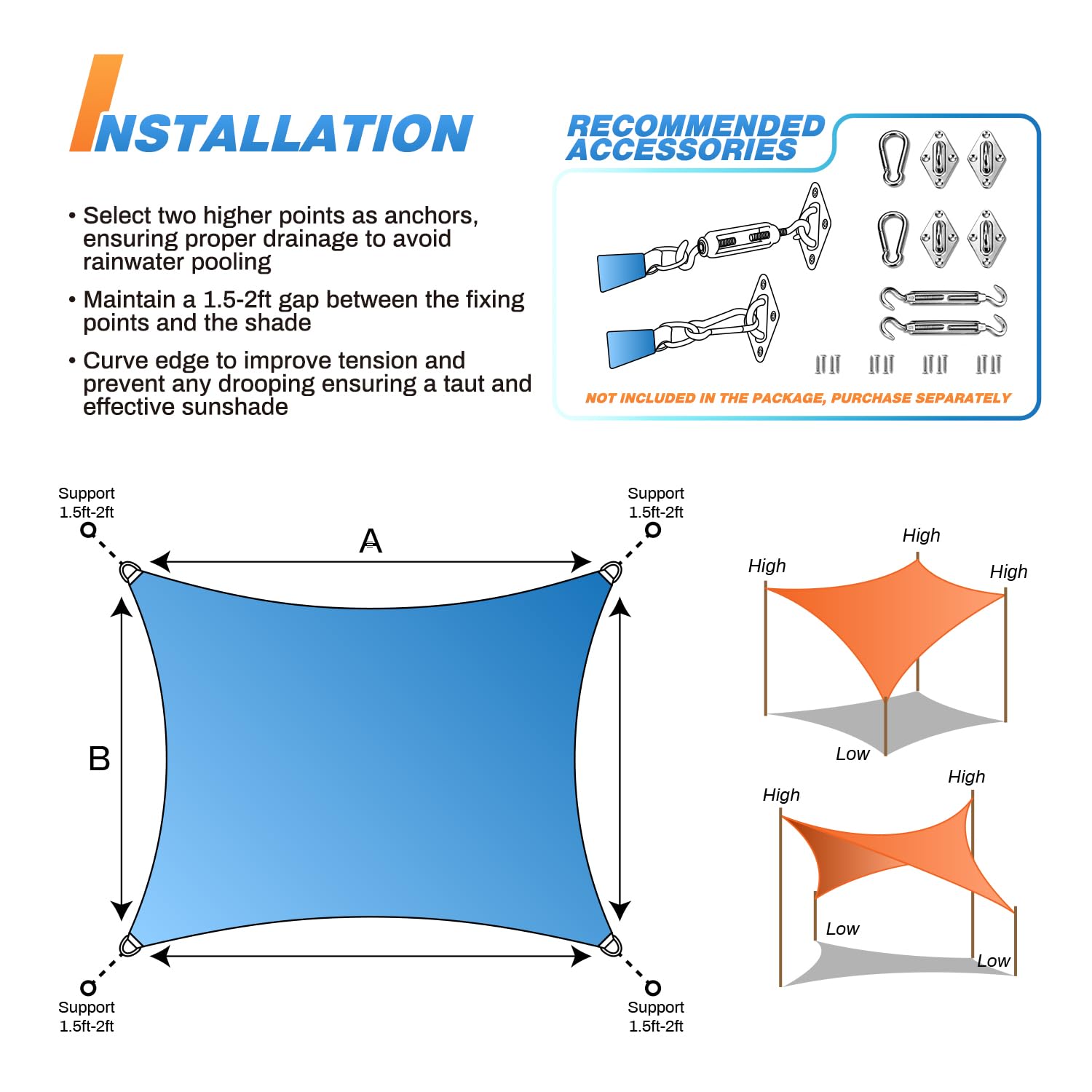 INSTALLATION

• Select two higher points as anchors, ensuring proper drainage to avoid rainwater pooling

• Maintain a 1.5-2ft gap between the fixing points and the shade

• Curve edge to improve tension and prevent any drooping ensuring a taut and effective sunshade

RECOMMENDED ACCESSORIES

NOT INCLUDED IN THE PACKAGE, PURCHASE SEPARATELY

Support 1.5ft-2ft

Support 1.5ft-2ft

A

B

Support 1.5ft-2ft

Support 1.5ft-2ft

High

High

High

Low

High

High

Low

Low